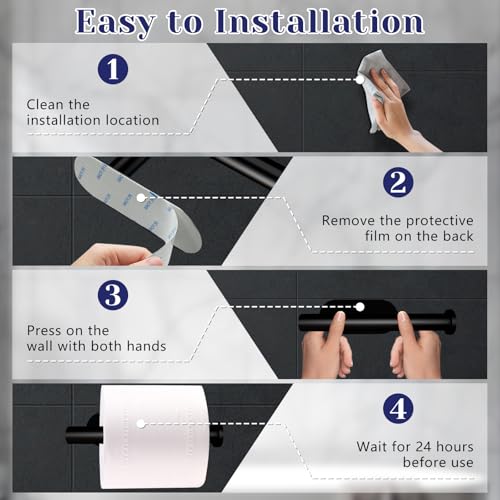 Easy to Installation

1

Clean the installation location

2

Remove the protective film on the back

3

Press on the wall with both hands

4

Wait for 24 hours before use