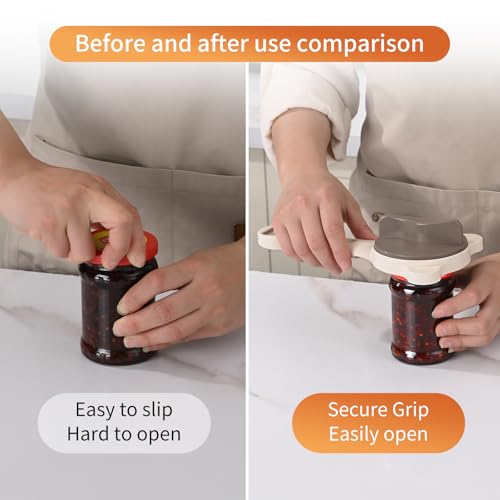 Before and after use comparison

Easy to slip
Hard to open

Secure Grip
Easily open