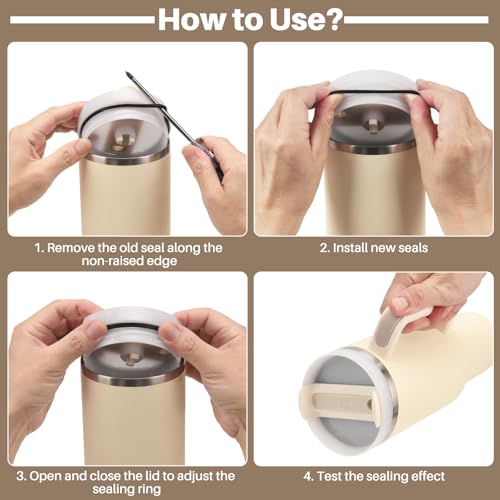 How to Use?

1. Remove the old seal along the non-raised edge

2. Install new seals

3. Open and close the lid to adjust the sealing ring

4. Test the sealing effect