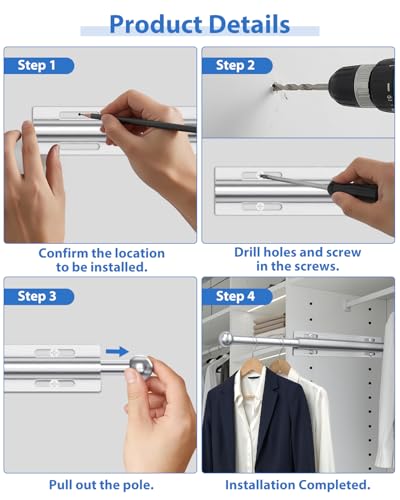 Product Details

Step 1

Confirm the location to be installed.

Step 2

Drill holes and screw in the screws.

Step 3

Pull out the pole.

Step 4

Installation Completed.