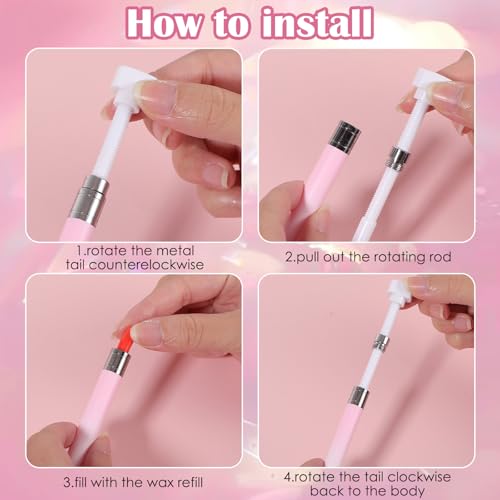 How to install

1.rotate the metal tail counterelockwise

2.pull out the rotating rod

3.fill with the wax refill

4.rotate the tail clockwise back to the body