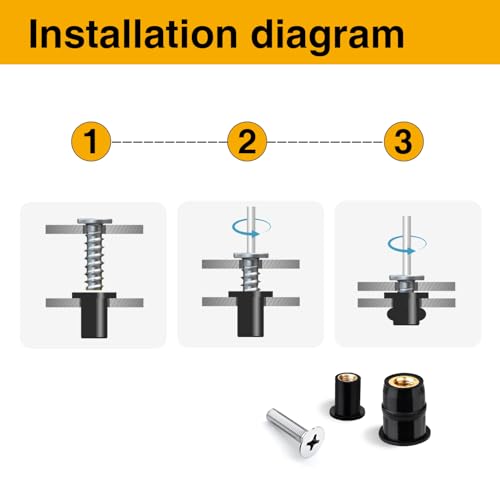 Installation diagram

1

2

3