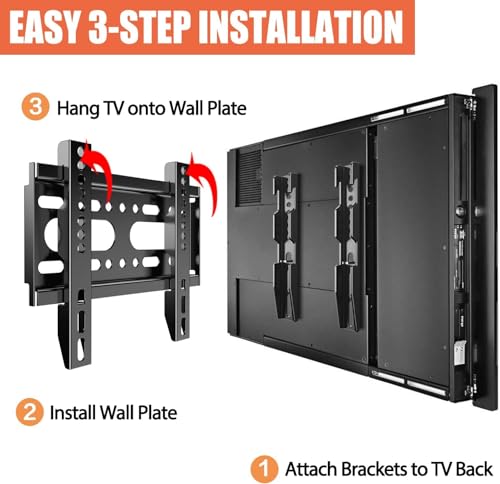 EASY 3-STEP INSTALLATION

3 Hang TV onto Wall Plate

2 Install Wall Plate

1 Attach Brackets to TV Back