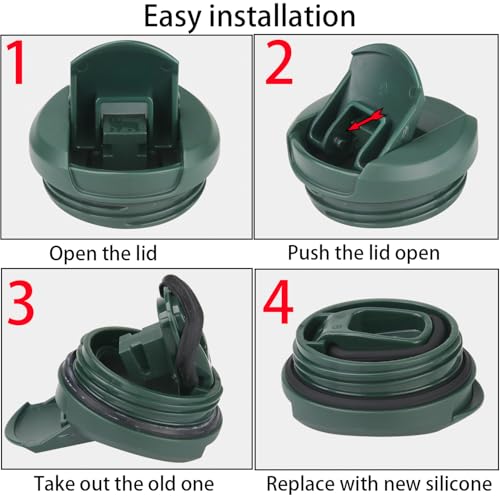 Easy installation

1

Open the lid

2

Push the lid open

3

Take out the old one

4

Replace with new silicone