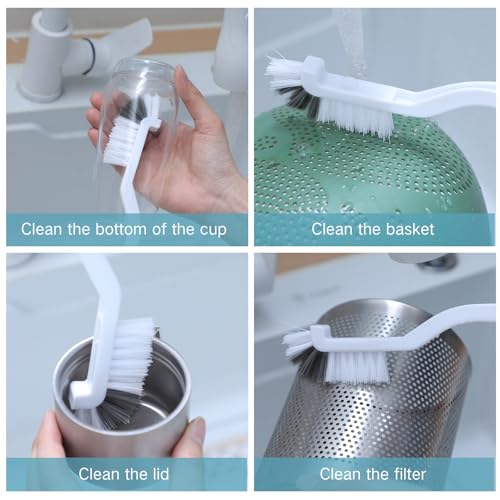 Clean the bottom of the cup

Clean the basket

Clean the lid

Clean the filter