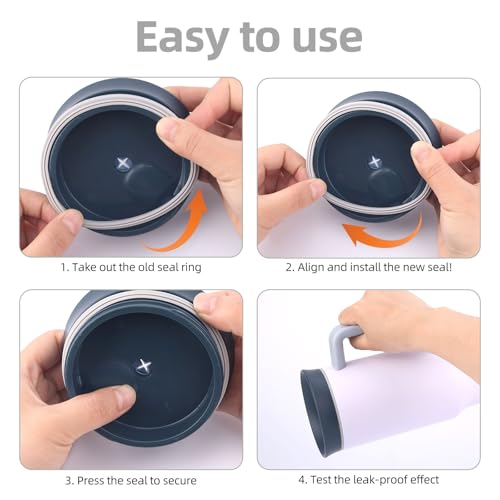 Easy to use

1. Take out the old seal ring

2. Align and install the new seal!

3. Press the seal to secure

4. Test the leak-proof effect