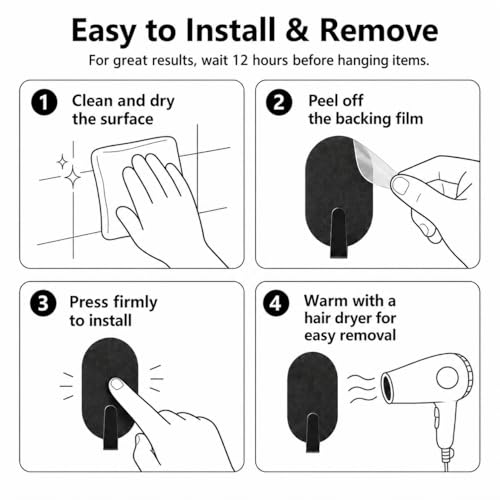 Easy to Install & Remove

For great results, wait 12 hours before hanging items.

1 Clean and dry the surface

2 Peel off the backing film

3 Press firmly to install

4 Warm with a hair dryer for easy removal