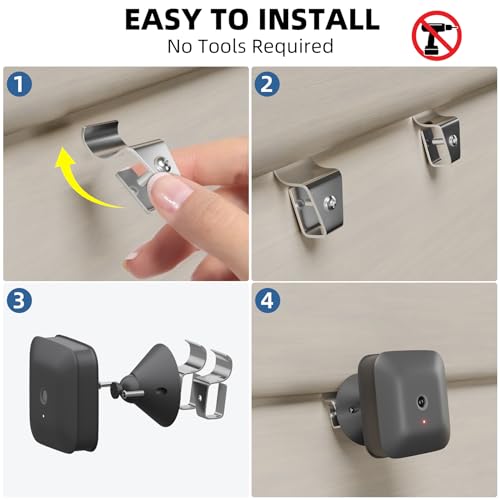 EASY TO INSTALL
No Tools Required

1

2

3

4