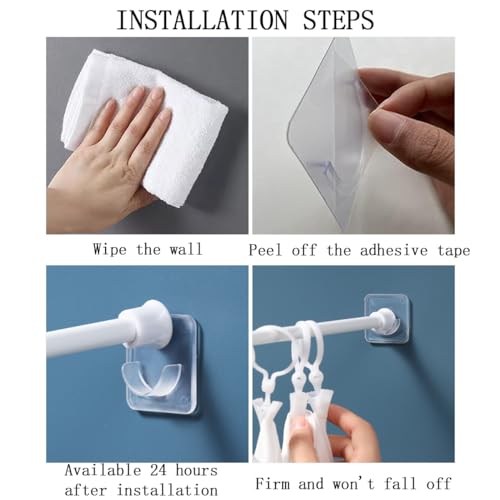 INSTALLATION STEPS

Wipe the wall

Peel off the adhesive tape

Available 24 hours after installation

Firm and won't fall off