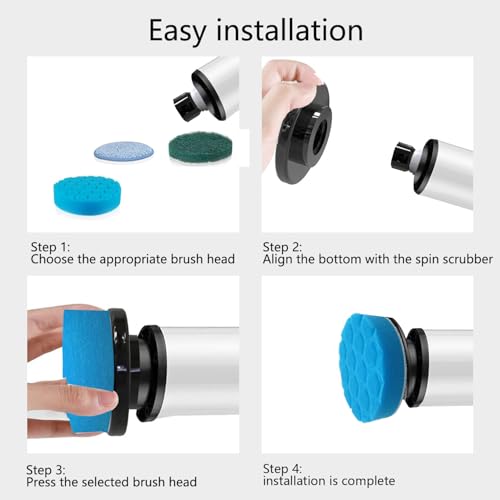 Easy installation

Step 1:
Choose the appropriate brush head

Step 2:
Align the bottom with the spin scrubber

Step 3:
Press the selected brush head

Step 4:
installation is complete