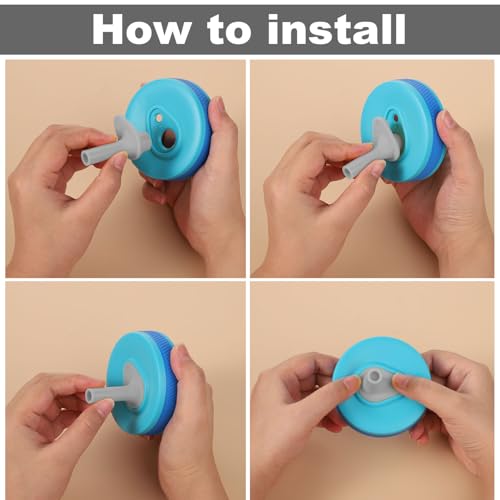 How to install