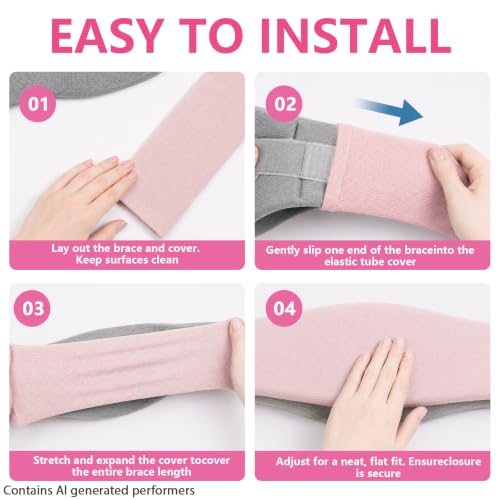 EASY TO INSTALL

01

Lay out the brace and cover. Keep surfaces clean

02

Gently slip one end of the braceinto the elastic tube cover

03

Stretch and expand the cover tocover the entire brace length

04

Adjust for a neat, flat fit. Ensureclosure is secure

Contains AI generated performers