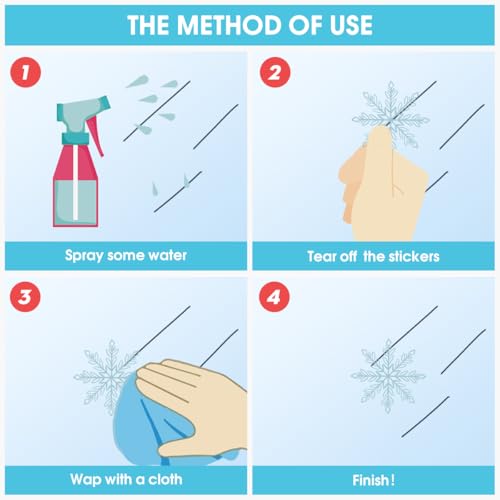 THE METHOD OF USE

1

Spray some water

2

Tear off the stickers

3

Wap with a cloth

4

Finish!