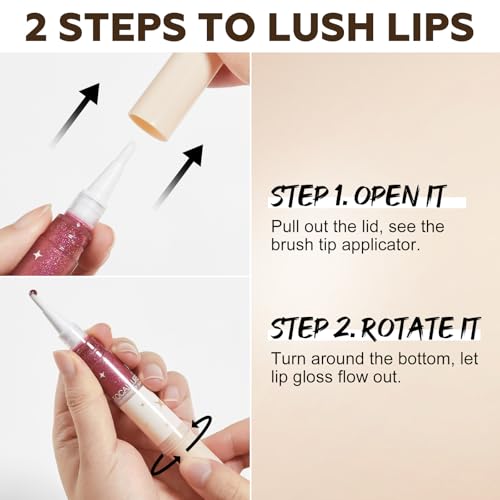 2 STEPS TO LUSH LIPS

STEP 1. OPEN IT

Pull out the lid, see the brush tip applicator.

STEP 2. ROTATE IT

Turn around the bottom, let lip gloss flow out.

FOCALLURE