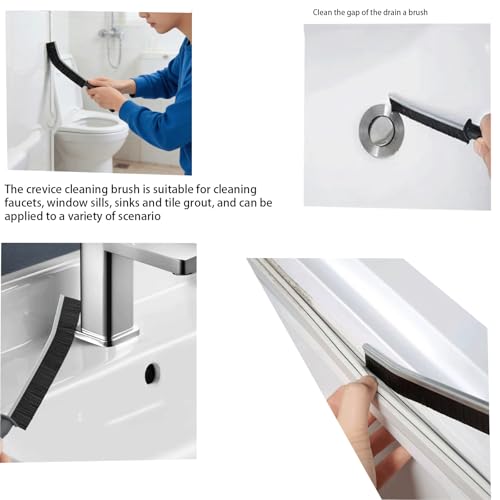 Clean the gap of the drain a brush

The crevice cleaning brush is suitable for cleaning faucets, window sills, sinks and tile grout, and can be applied to a variety of scenario