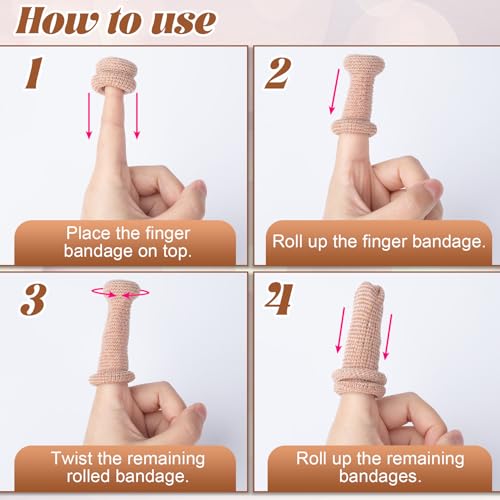 How to use

1

Place the finger bandage on top.

2

Roll up the finger bandage.

3

Twist the remaining rolled bandage.

4

Roll up the remaining bandages.