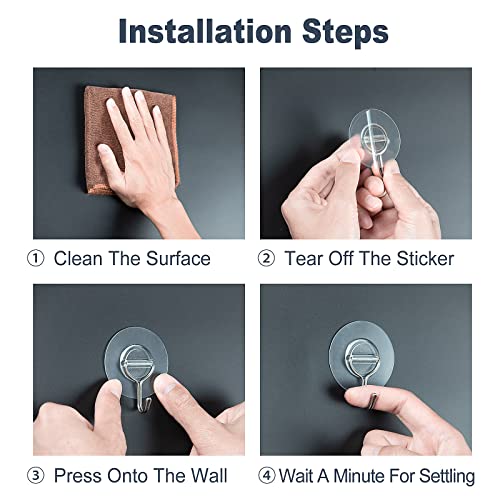 Installation Steps

① Clean The Surface

② Tear Off The Sticker

③ Press Onto The Wall

④ Wait A Minute For Settling