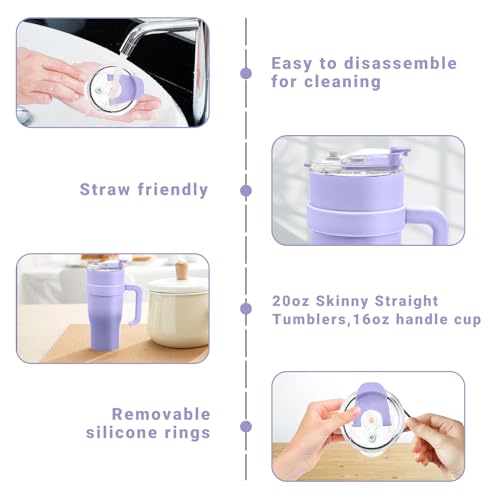 Easy to disassemble for cleaning

Straw friendly

20oz Skinny Straight Tumblers,16oz handle cup

Removable silicone rings