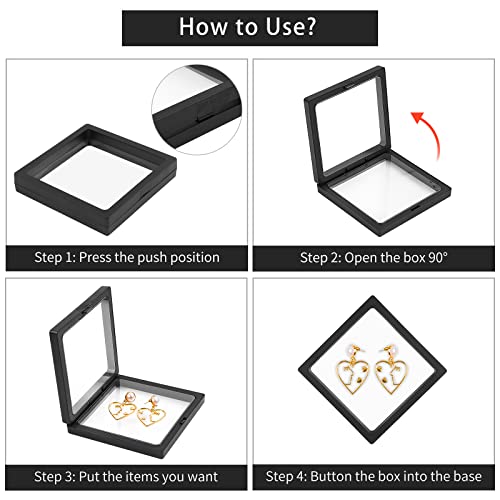 How to Use?

Step 1: Press the push position

Step 2: Open the box 90°

Step 3: Put the items you want

Step 4: Button the box into the base