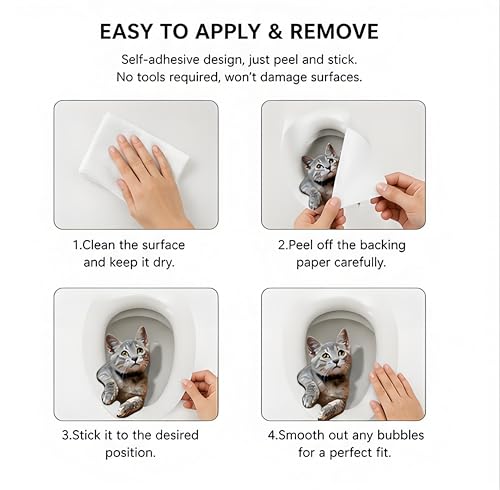 EASY TO APPLY & REMOVE

Self-adhesive design, just peel and stick.
No tools required, won't damage surfaces.

1.Clean the surface and keep it dry.

2.Peel off the backing paper carefully.

3.Stick it to the desired position.

4.Smooth out any bubbles for a perfect fit.