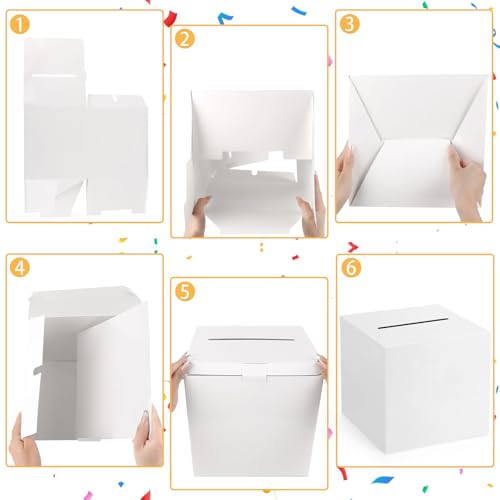 1

2

3

4

5

6