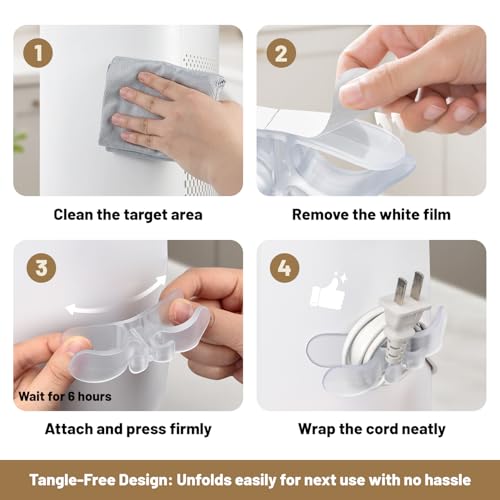 1

Clean the target area

2

Remove the white film

3

Wait for 6 hours

Attach and press firmly

4

Wrap the cord neatly

Tangle-Free Design: Unfolds easily for next use with no hassle