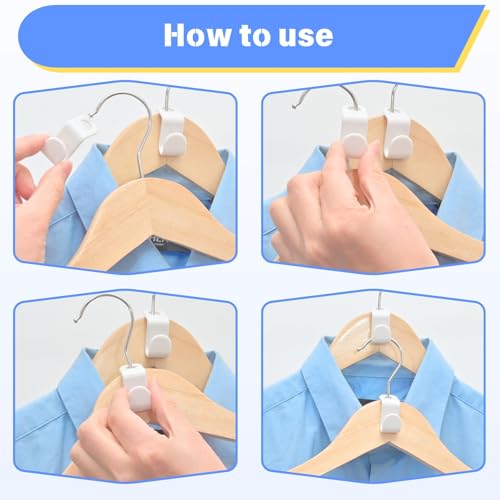 How to use