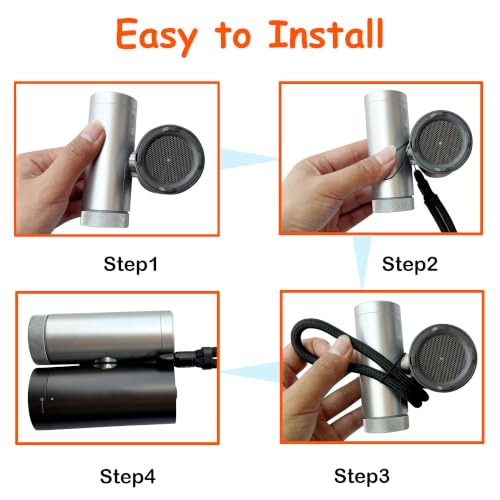 Easy to Install

Step1

Step2

Step4

Step3