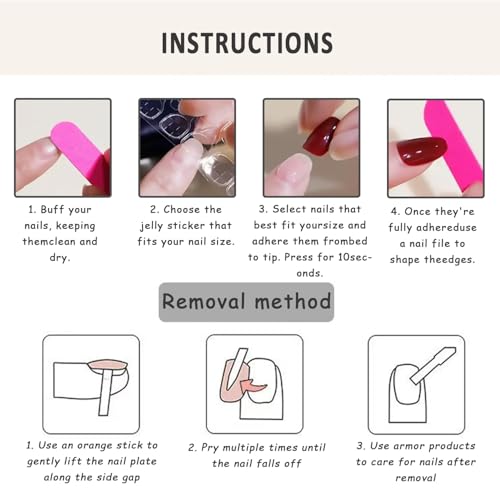 INSTRUCTIONS

1. Buff your nails, keeping themclean and dry.

2. Choose the jelly sticker that fits your nail size.

3. Select nails that best fit yoursize and adhere them frombed to tip. Press for 10seconds.

4. Once they're fully adhereduse a nail file to shape theedges.

Removal method

1. Use an orange stick to gently lift the nail plate along the side gap

2. Pry multiple times until the nail falls off

3. Use armor products to care for nails after removal