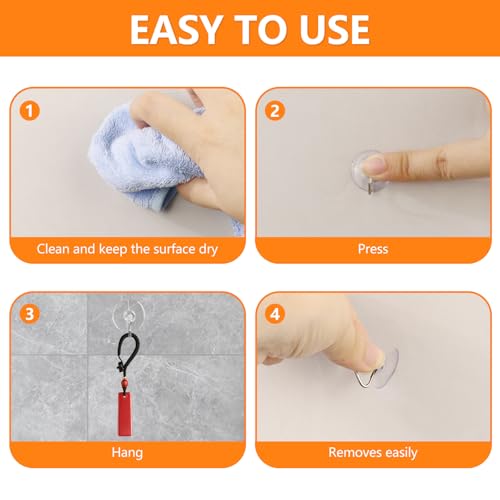 EASY TO USE

1
Clean and keep the surface dry

2
Press

3
Hang

4
Removes easily