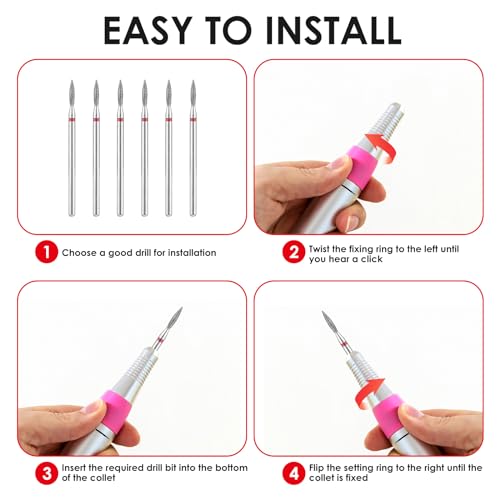 EASY TO INSTALL

1 Choose a good drill for installation

2 Twist the fixing ring to the left until you hear a click

3 Insert the required drill bit into the bottom of the collet

4 Flip the setting ring to the right until the collet is fixed