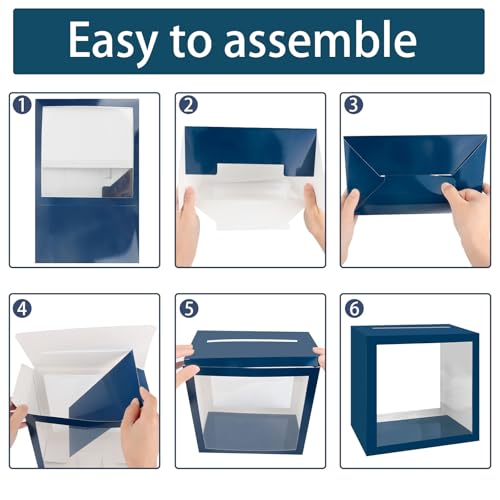 Easy to assemble

1

2

3

4

5

6