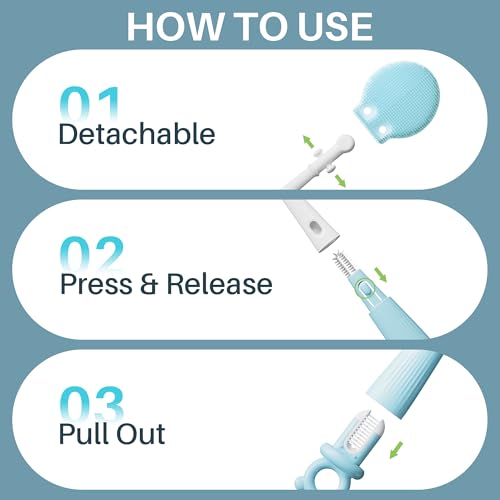 HOW TO USE

01
Detachable

02
Press & Release

03
Pull Out