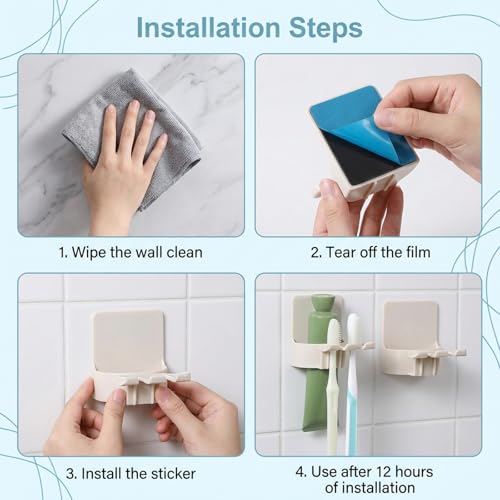 Installation Steps

1. Wipe the wall clean

2. Tear off the film

3. Install the sticker

4. Use after 12 hours of installation