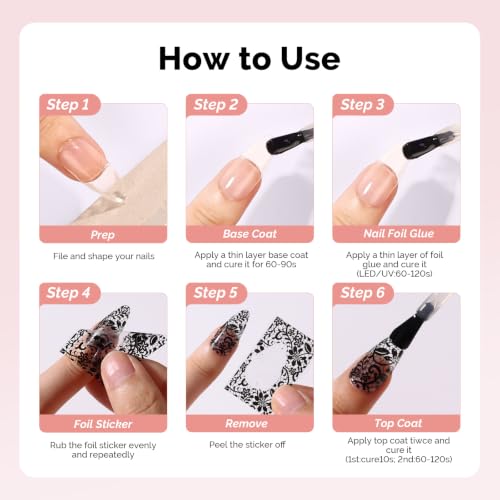 How to Use

Step 1
Prep
File and shape your nails

Step 2
Base Coat
Apply a thin layer base coat and cure it for 60-90s

Step 3
Nail Foil Glue
Apply a thin layer of foil glue and cure it (LED/UV:60-120s)

Step 4
Foil Sticker
Rub the foil sticker evenly and repeatedly

Step 5
Remove
Peel the sticker off

Step 6
Top Coat
Apply top coat tiwce and cure it (1st:cure10s; 2nd:60-120s)