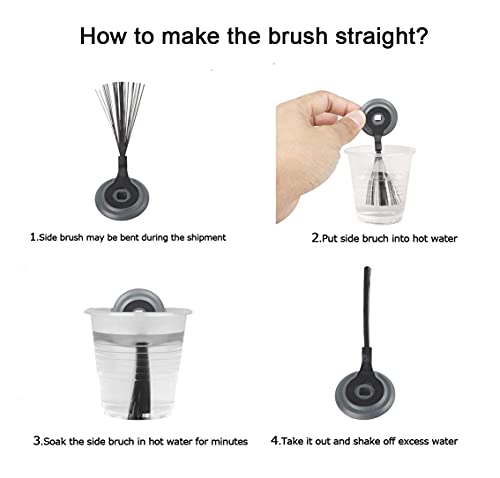 How to make the brush straight?

1.Side brush may be bent during the shipment

2.Put side bruch into hot water

3.Soak the side bruch in hot water for minutes

4.Take it out and shake off excess water