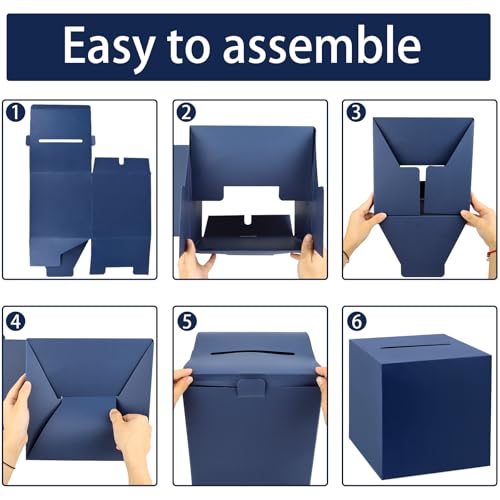 Easy to assemble

1

2

3

4

5

6