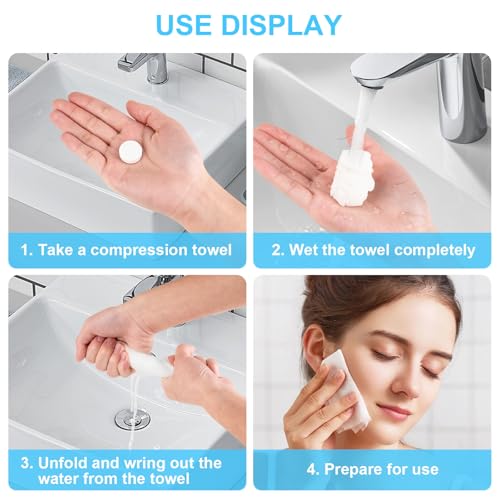 USE DISPLAY

1. Take a compression towel

2. Wet the towel completely

3. Unfold and wring out the water from the towel

4. Prepare for use