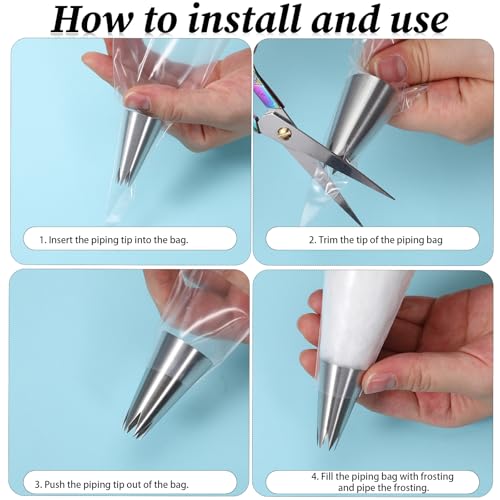 How to install and use

1. Insert the piping tip into the bag.

2. Trim the tip of the piping bag

3. Push the piping tip out of the bag.

4. Fill the piping bag with frosting and pipe the frosting.