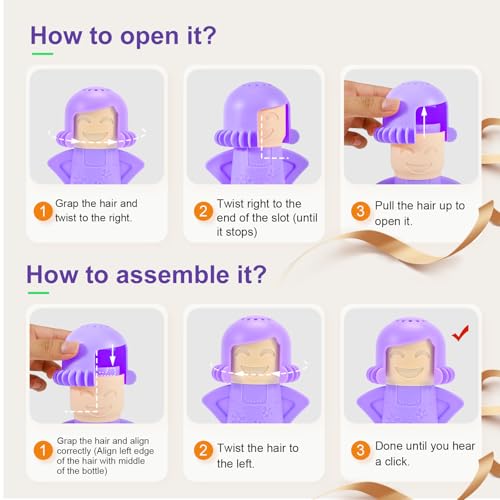 How to open it?

1 Grap the hair and twist to the right.

2 Twist right to the end of the slot (until it stops)

3 Pull the hair up to open it.

How to assemble it?

1 Grap the hair and align correctly (Align left edge of the hair with middle of the bottle)

2 Twist the hair to the left.

3 Done until you hear a click.