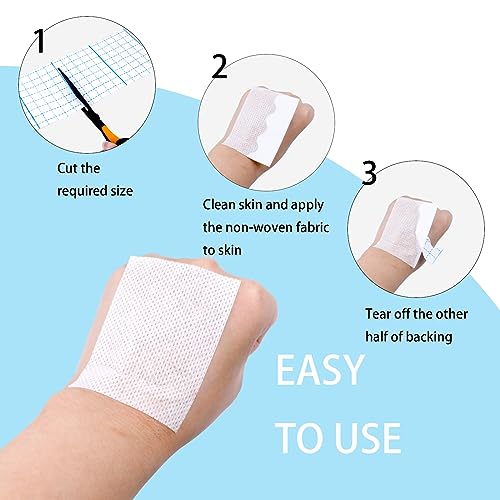 1

Cut the required size

2

Clean skin and apply the non-woven fabric to skin

3

Tear off the other half of backing

EASY TO USE