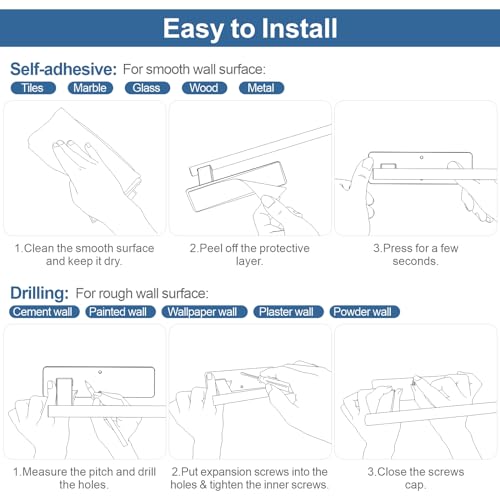 Easy to Install

Self-adhesive: For smooth wall surface:

Tiles Marble Glass Wood Metal

1.Clean the smooth surface and keep it dry.

2.Peel off the protective layer.

3.Press for a few seconds.

Drilling: For rough wall surface:

Cement wall Painted wall Wallpaper wall Plaster wall Powder wall

1.Measure the pitch and drill the holes.

2.Put expansion screws into the holes & tighten the inner screws.

3.Close the screws cap.