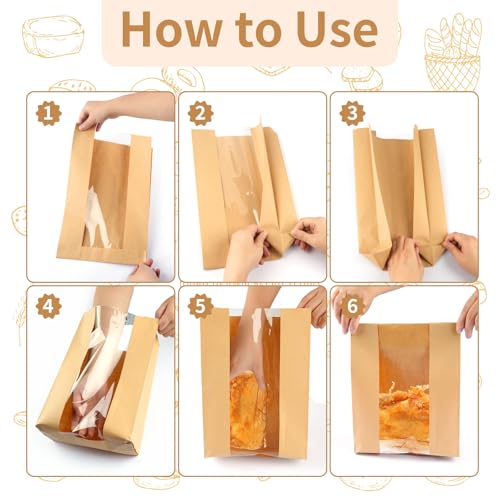 How to Use

1

2

3

4

5

6