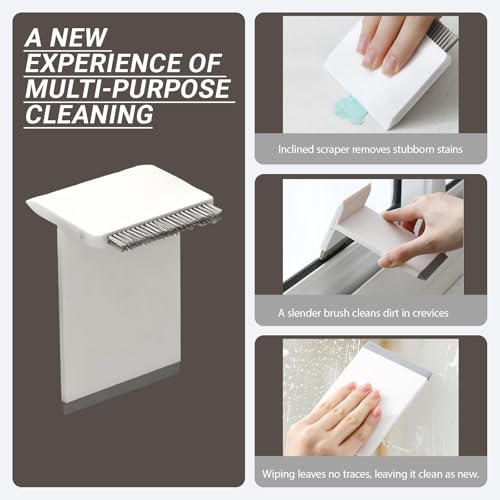 A NEW EXPERIENCE OF MULTI-PURPOSE CLEANING

Inclined scraper removes stubborn stains

A slender brush cleans dirt in crevices

Wiping leaves no traces, leaving it clean as new.