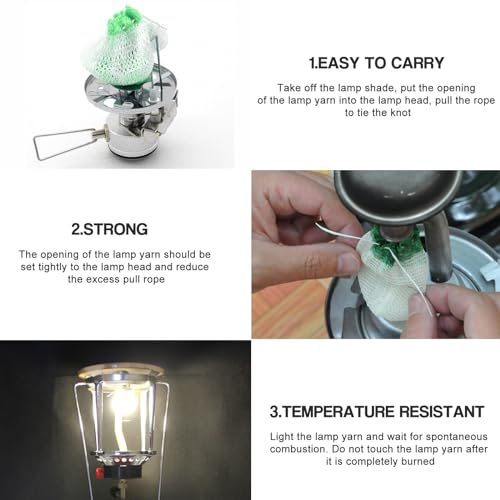 1.EASY TO CARRY

Take off the lamp shade, put the opening of the lamp yarn into the lamp head, pull the rope to tie the knot

2.STRONG

The opening of the lamp yarn should be set tightly to the lamp head and reduce the excess pull rope

3.TEMPERATURE RESISTANT

Light the lamp yarn and wait for spontaneous combustion. Do not touch the lamp yarn after it is completely burned