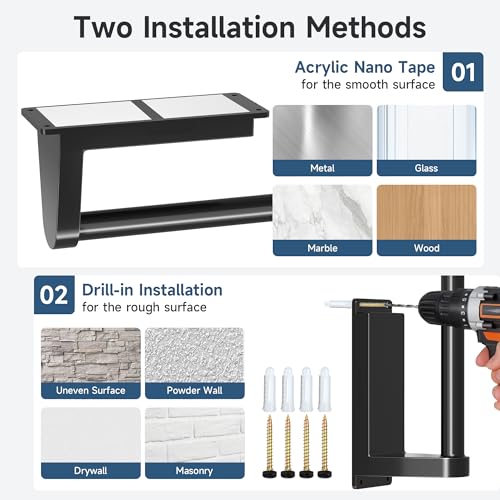 Two Installation Methods

Acrylic Nano Tape
for the smooth surface

01

Metal

Glass

Marble

Wood

02

Drill-in Installation
for the rough surface

Uneven Surface

Powder Wall

Drywall

Masonry