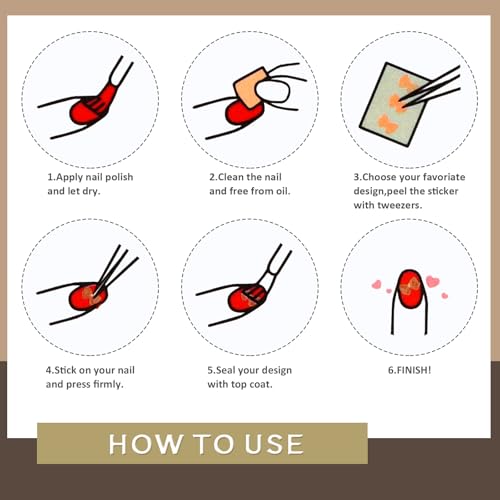 1.Apply nail polish and let dry.

2.Clean the nail and free from oil.

3.Choose your favoriate design,peel the sticker with tweezers.

4.Stick on your nail and press firmly.

5.Seal your design with top coat.

6.FINISH!

HOW TO USE