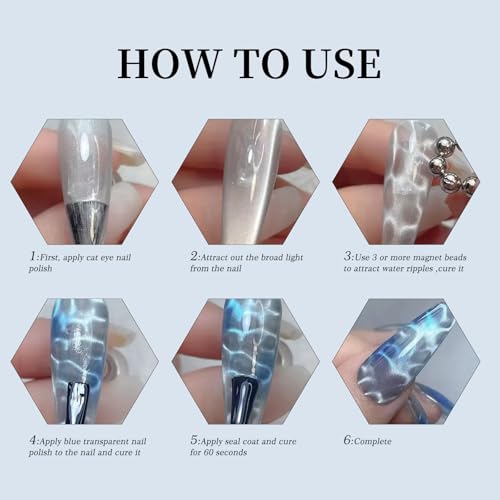 HOW TO USE

1:First, apply cat eye nail polish

2:Attract out the broad light from the nail

3:Use 3 or more magnet beads to attract water ripples ,cure it

4:Apply blue transparent nail polish to the nail and cure it

5:Apply seal coat and cure for 60 seconds

6:Complete