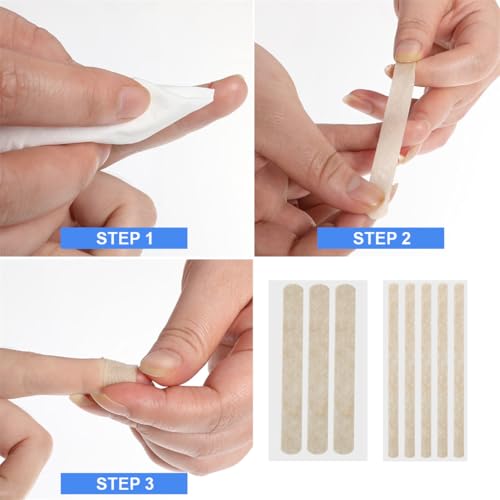 STEP 1

STEP 2

STEP 3