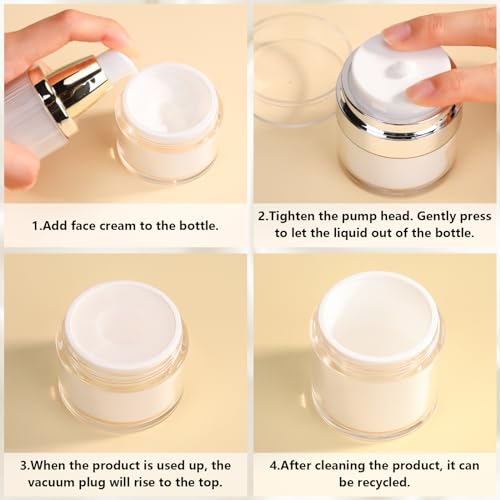 1.Add face cream to the bottle.

2.Tighten the pump head. Gently press to let the liquid out of the bottle.

3.When the product is used up, the vacuum plug will rise to the top.

4.After cleaning the product, it can be recycled.